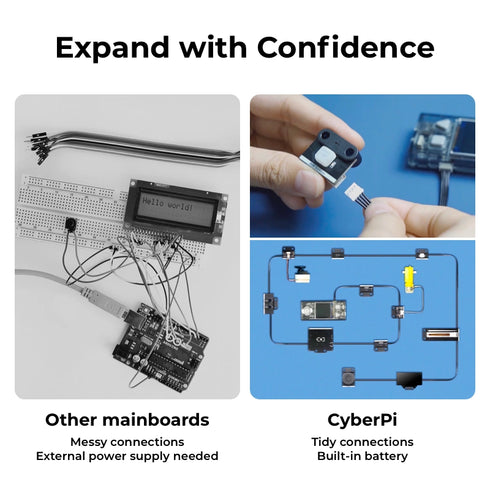 Expand with Confidence

Hello world!

Other mainboards

Messy connections
External power supply needed

CyberPi

Tidy connections
Built-in battery